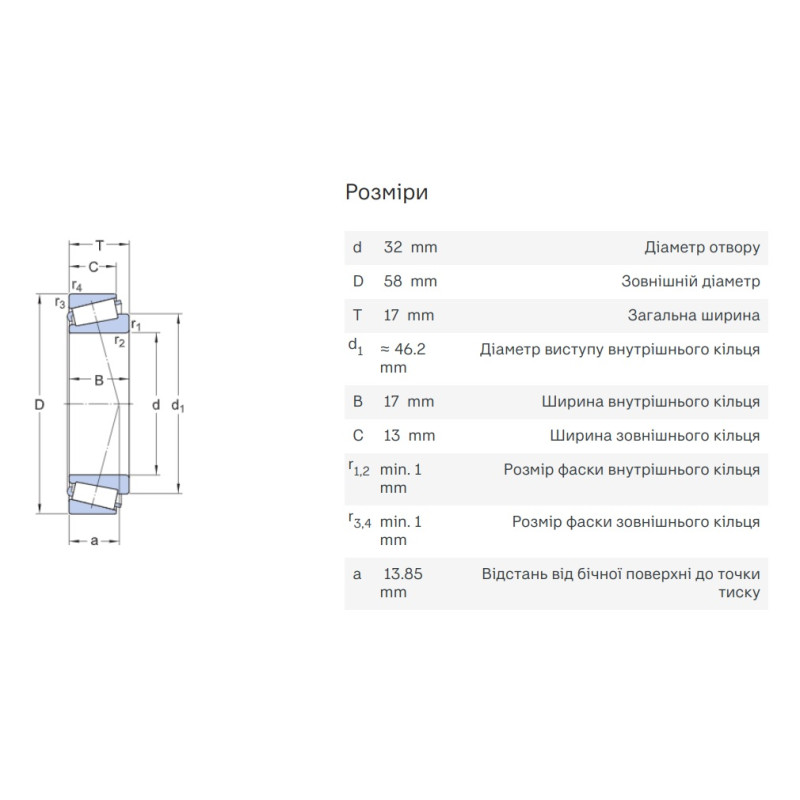 T
C
$r_4$
$r_3$
$r_1$
$r_2$
B
D
d
$d_1$
a

Розміри

| | | |
|---|---|---|
| d | 32 mm | Діаметр отвору |
| D | 58 mm | Зовнішній діаметр |
| T | 17 mm | Загальна ширина |
| $d_1$ | ≈ 46.2 mm | Діаметр виступу внутрішнього кільця |
| B | 17 mm | Ширина внутрішнього кільця |
| C | 13 mm | Ширина зовнішнього кільця |
| $r_{1,2}$ | min. 1 mm | Розмір фаски внутрішнього кільця |
| $r_{3,4}$ | min. 1 mm | Розмір фаски зовнішнього кільця |
| a | 13.85 mm | Відстань від бічної поверхні до точки тиску |